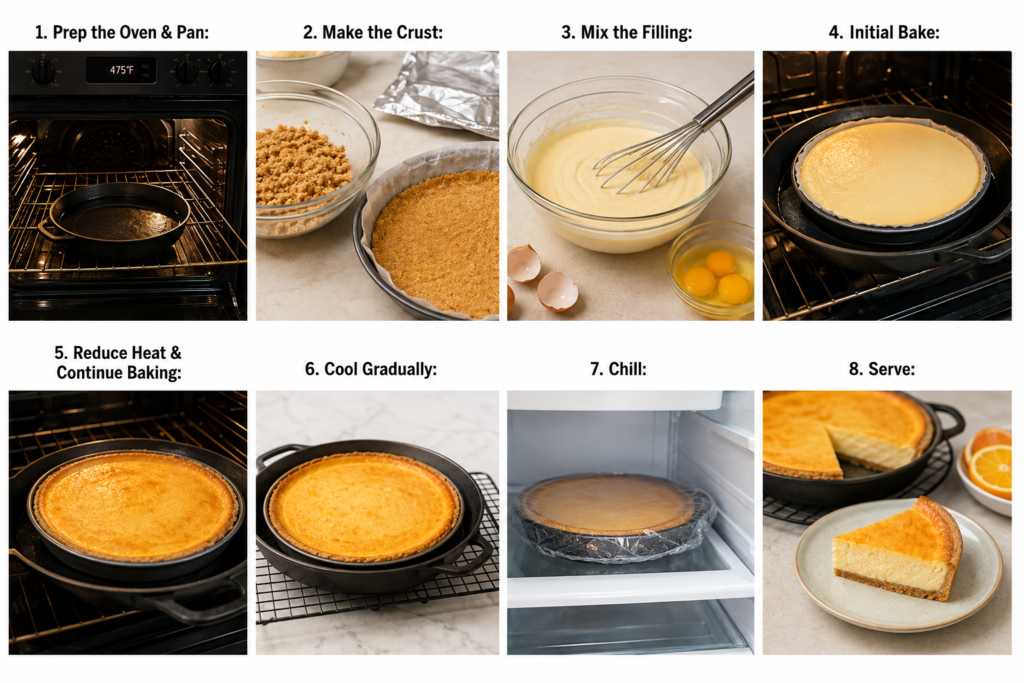 1. Prep the Oven & Pan:

475°F

2. Make the Crust:

3. Mix the Filling:

4. Initial Bake:

5. Reduce Heat & Continue Baking:

6. Cool Gradually:

7. Chill:

8. Serve: